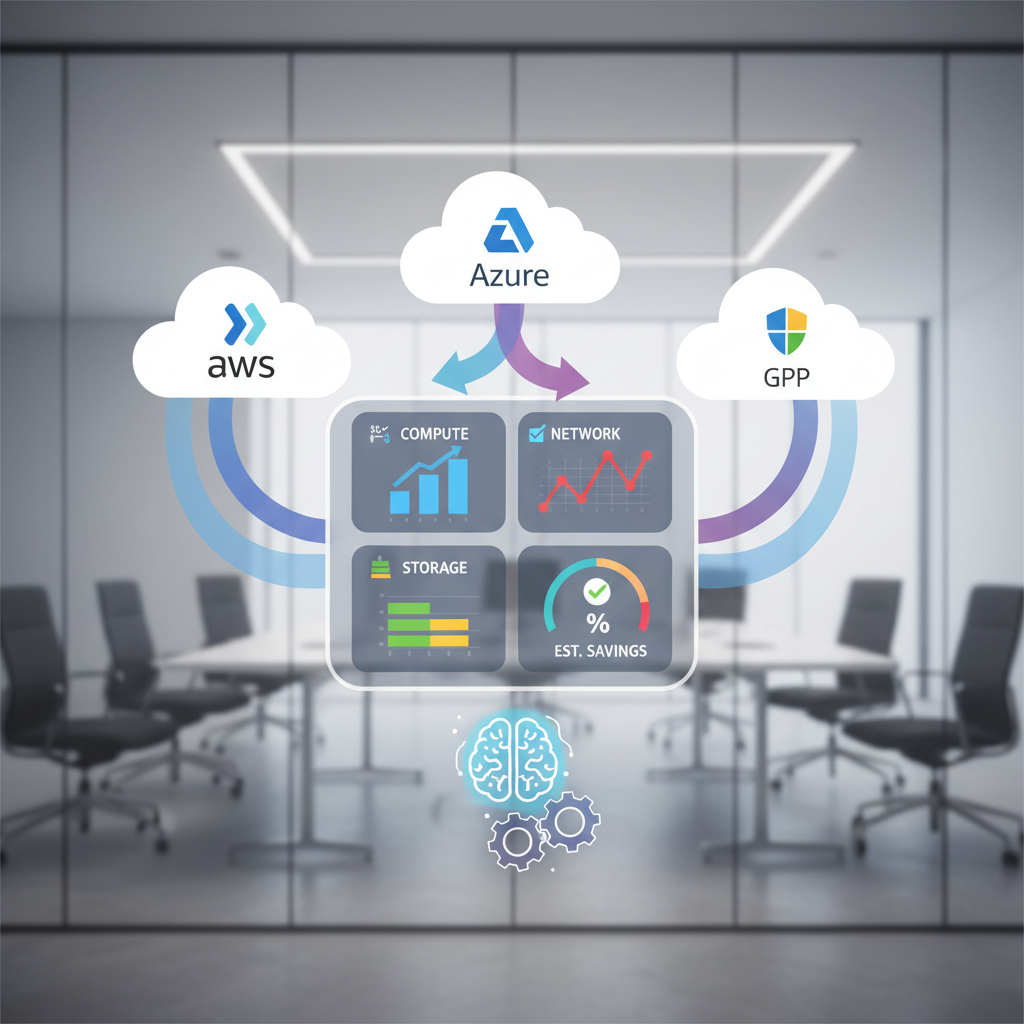 Azure

aws

GPP

COMPUTE

NETWORK

STORAGE

%
EST. SAVINGS