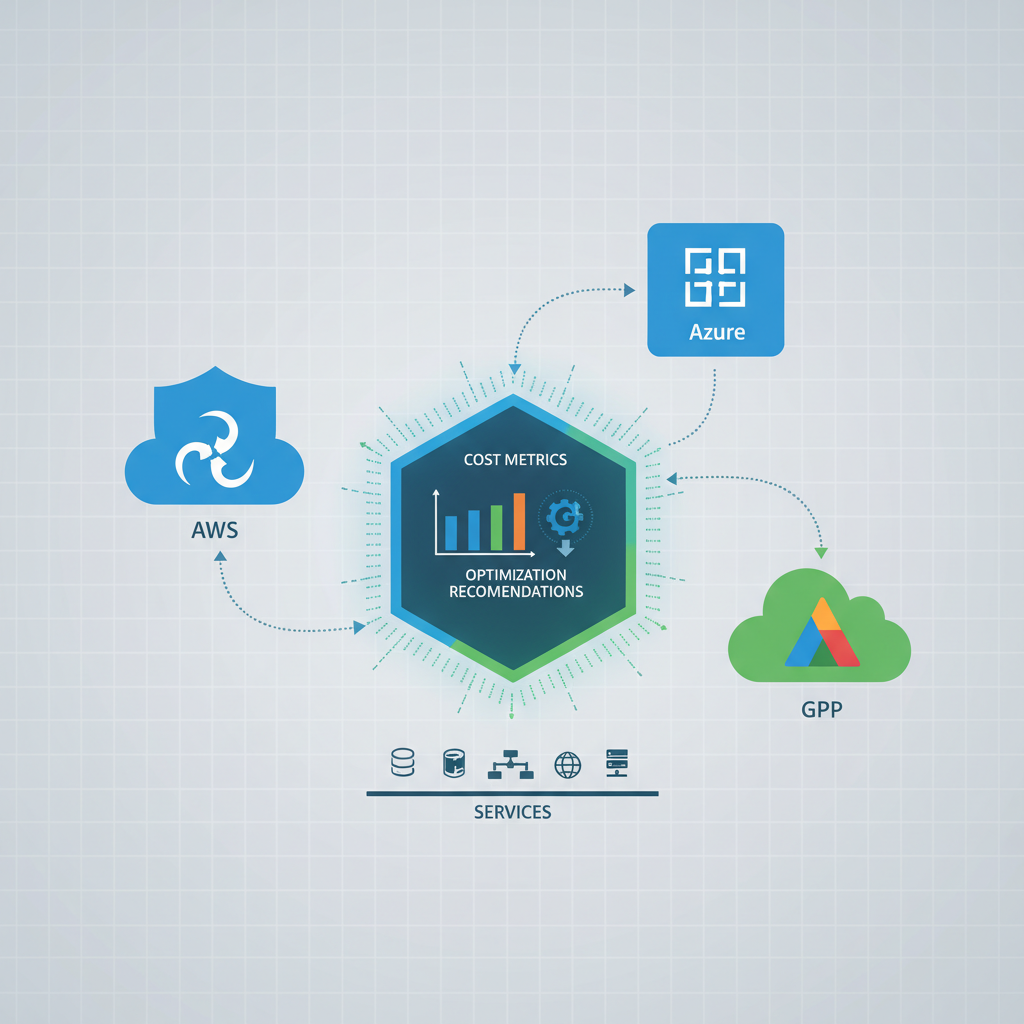 Azure

AWS

COST METRICS

OPTIMIZATION RECOMENDATIONS

GPP

SERVICES